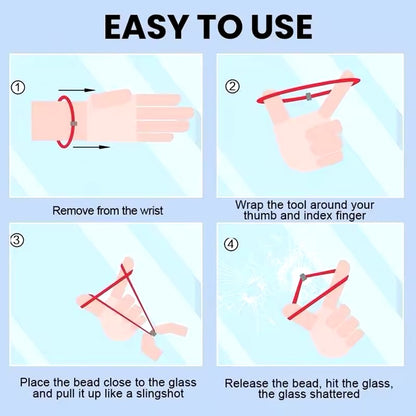 EASY TO USE

①

Remove from the wrist

②

Wrap the tool around your thumb and index finger

③

Place the bead close to the glass and pull it up like a slingshot

④

Release the bead, hit the glass, the glass shattered