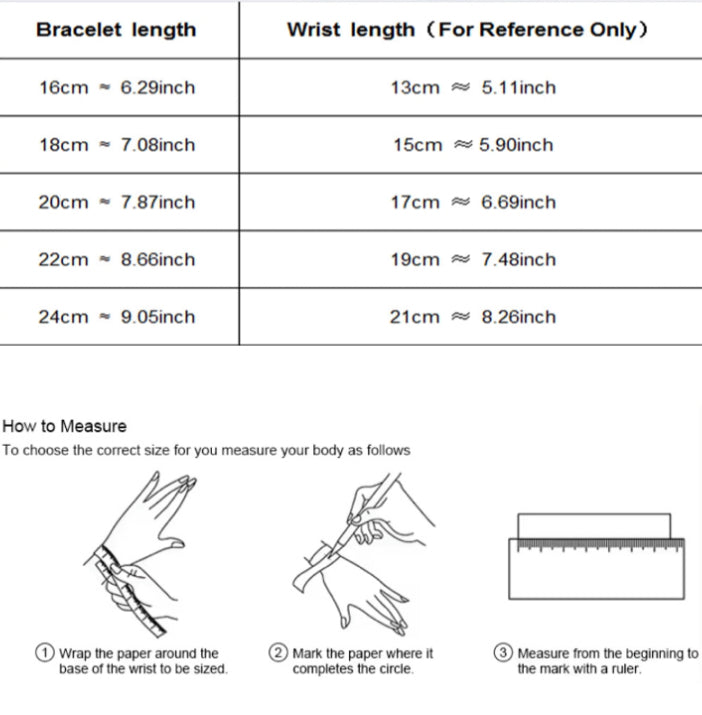 | Bracelet length | Wrist length（For Reference Only） |
|---|---|
| 16cm ≈ 6.29inch | 13cm ≈ 5.11inch |
| 18cm ≈ 7.08inch | 15cm ≈ 5.90inch |
| 20cm ≈ 7.87inch | 17cm ≈ 6.69inch |
| 22cm ≈ 8.66inch | 19cm ≈ 7.48inch |
| 24cm ≈ 9.05inch | 21cm ≈ 8.26inch |

How to Measure
To choose the correct size for you measure your body as follows

① Wrap the paper around the base of the wrist to be sized.

② Mark the paper where it completes the circle.

③ Measure from the beginning to the mark with a ruler.