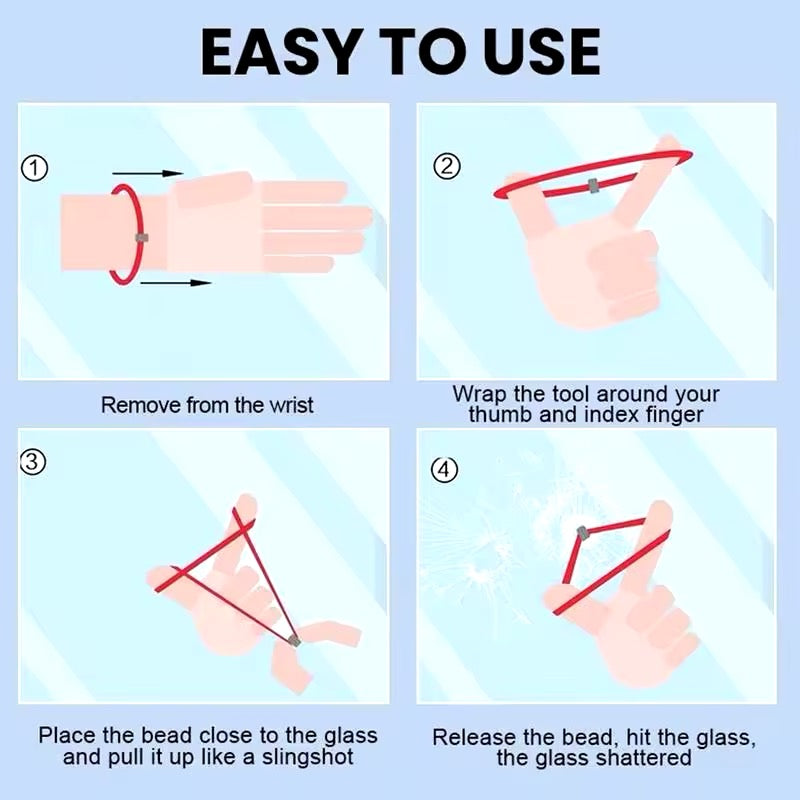 EASY TO USE

①

Remove from the wrist

②

Wrap the tool around your thumb and index finger

③

Place the bead close to the glass and pull it up like a slingshot

④

Release the bead, hit the glass, the glass shattered